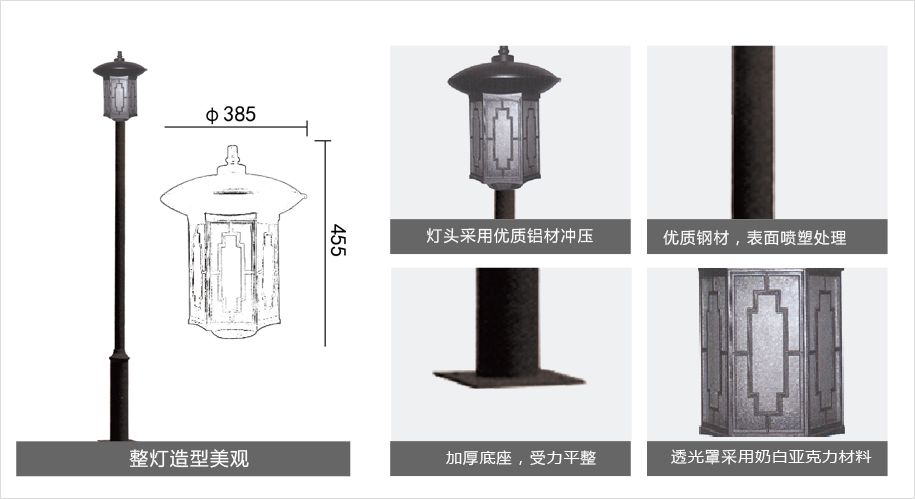 ϕ 385

455

整灯造型美观

灯头采用优质铝材冲压

优质钢材，表面喷塑处理

加厚底座，受力平整

透光罩采用奶白亚克力材料